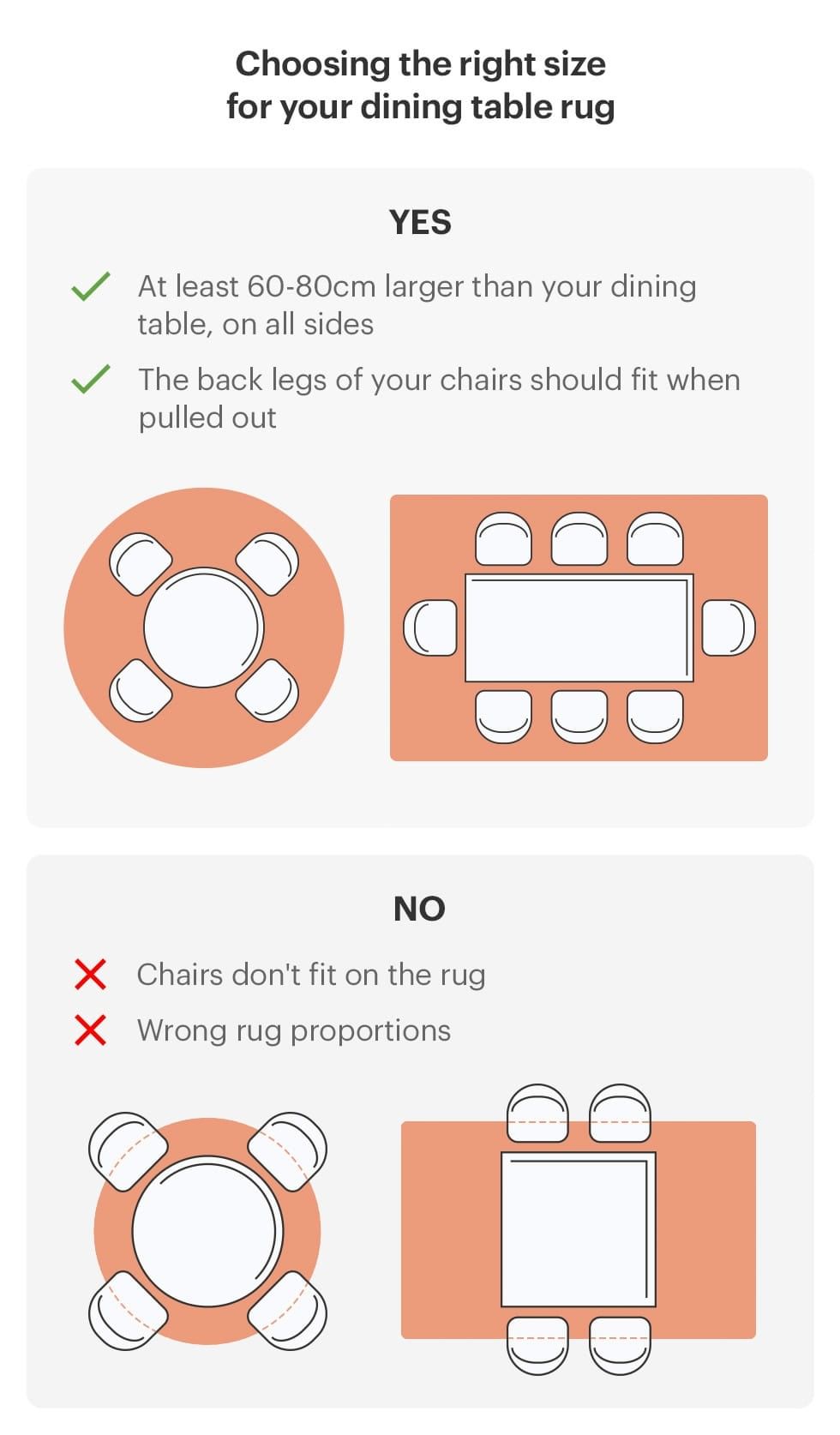 Choosing the right size for your dining table rug

YES

At least 60-80cm larger than your dining table, on all sides

The back legs of your chairs should fit when pulled out

NO

Chairs don't fit on the rug

Wrong rug proportions